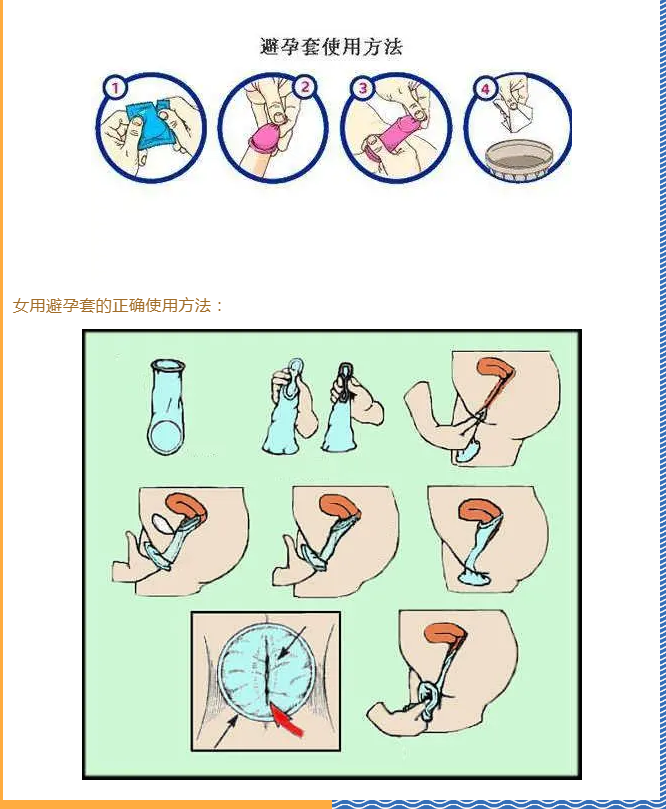 避孕套使用方法

1

2

3

4

女用避孕套的正确使用方法：